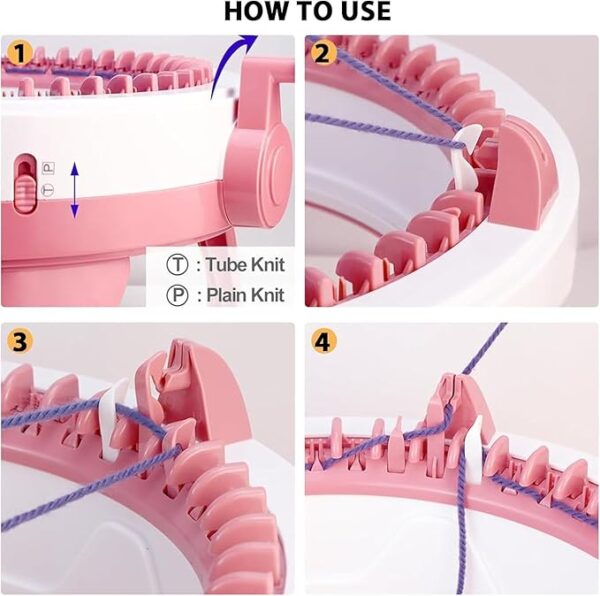 HOW TO USE

1

P
T

Ⓣ : Tube Knit
Ⓟ : Plain Knit

2

3

4