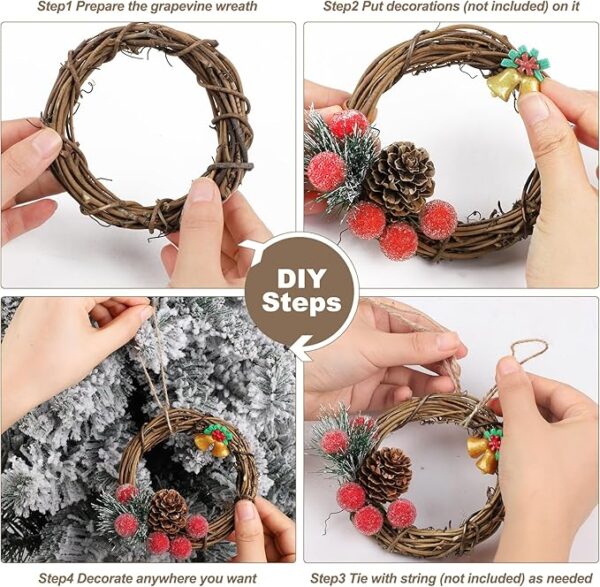 Step1 Prepare the grapevine wreath

Step2 Put decorations (not included) on it

DIY Steps

Step4 Decorate anywhere you want

Step3 Tie with string (not included) as needed